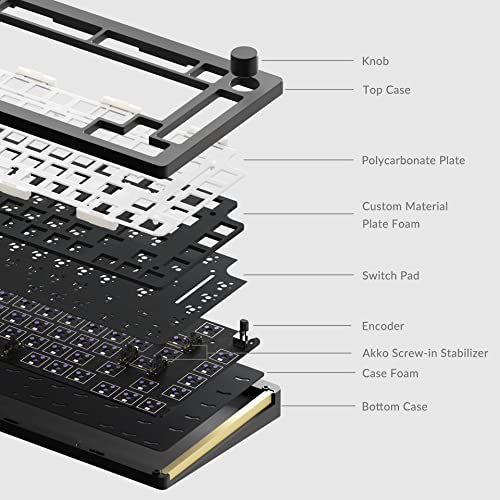 Knob
Top Case
Polycarbonate Plate
Custom Material Plate Foam
Switch Pad
Encoder
Akko Screw-in Stabilizer
Case Foam
Bottom Case