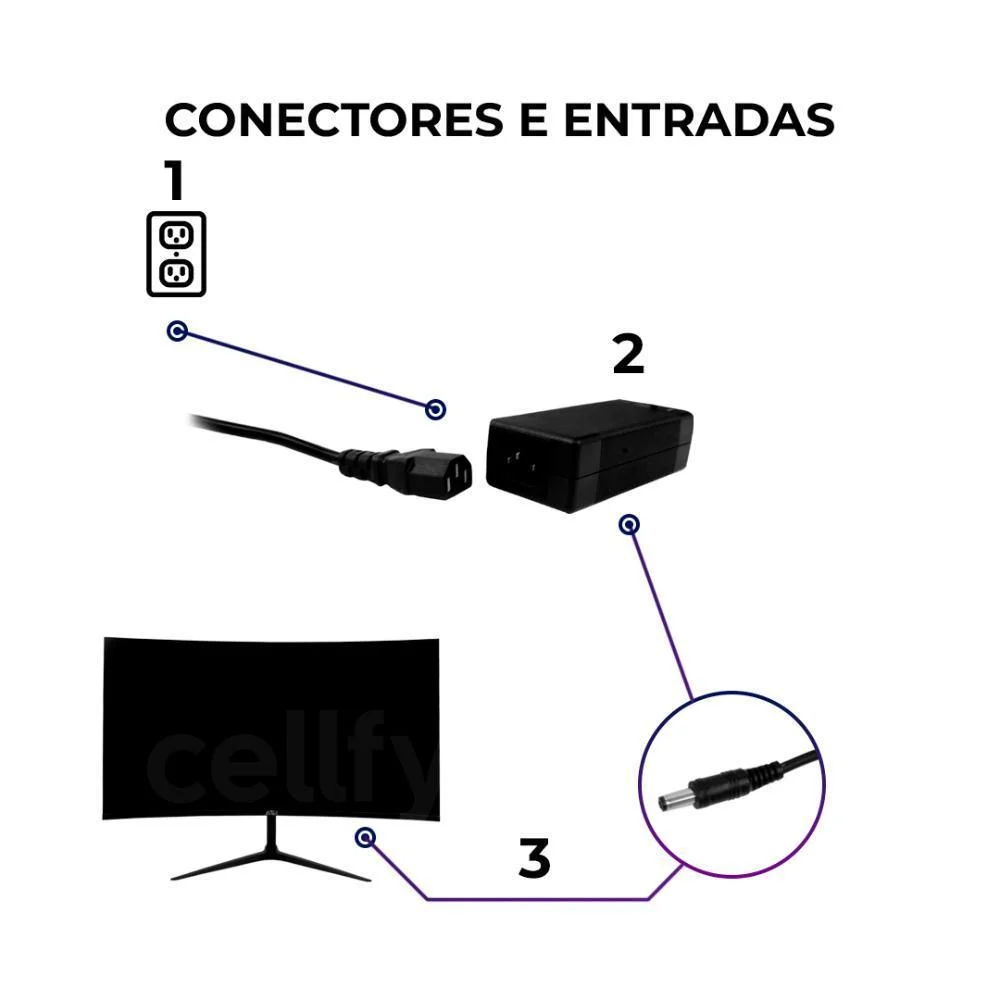 CONECTORES E ENTRADAS

1

2

cellfy

3